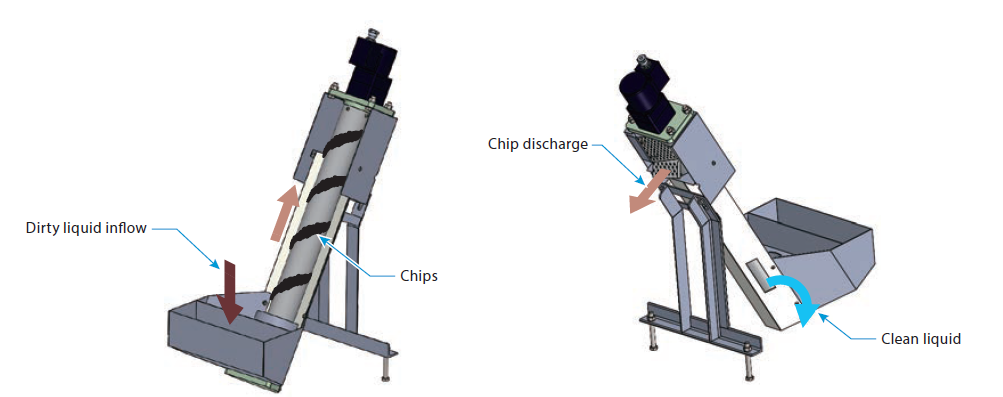 Dirty liquid inflow

Chips

Chip discharge

Clean liquid